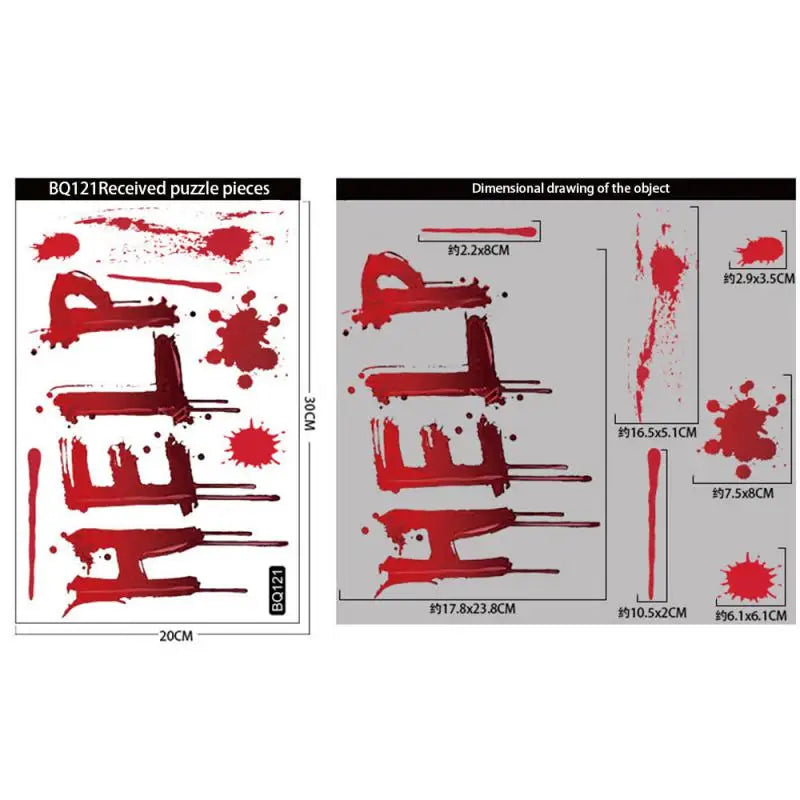 BQ121Received puzzle pieces

HELP

BQ121

30CM

20CM

Dimensional drawing of the object

约2.2x8CM

HELP

约17.8x23.8CM

约16.5x5.1CM

约10.5x2CM

约2.9x3.5CM

约7.5x8CM

约6.1x6.1CM