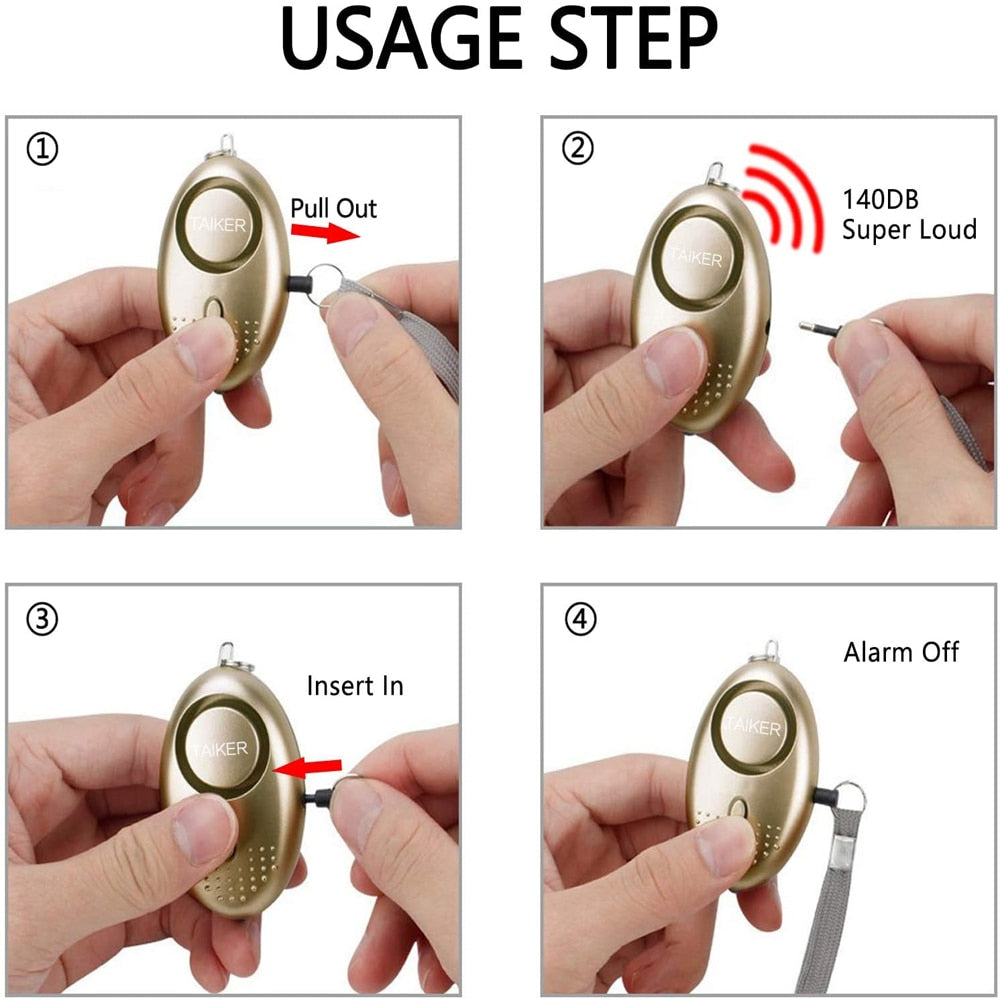 USAGE STEP

①

TAIKER

Pull Out

②

TAIKER

140DB
Super Loud

③

TAIKER

Insert In

④

TAIKER

Alarm Off